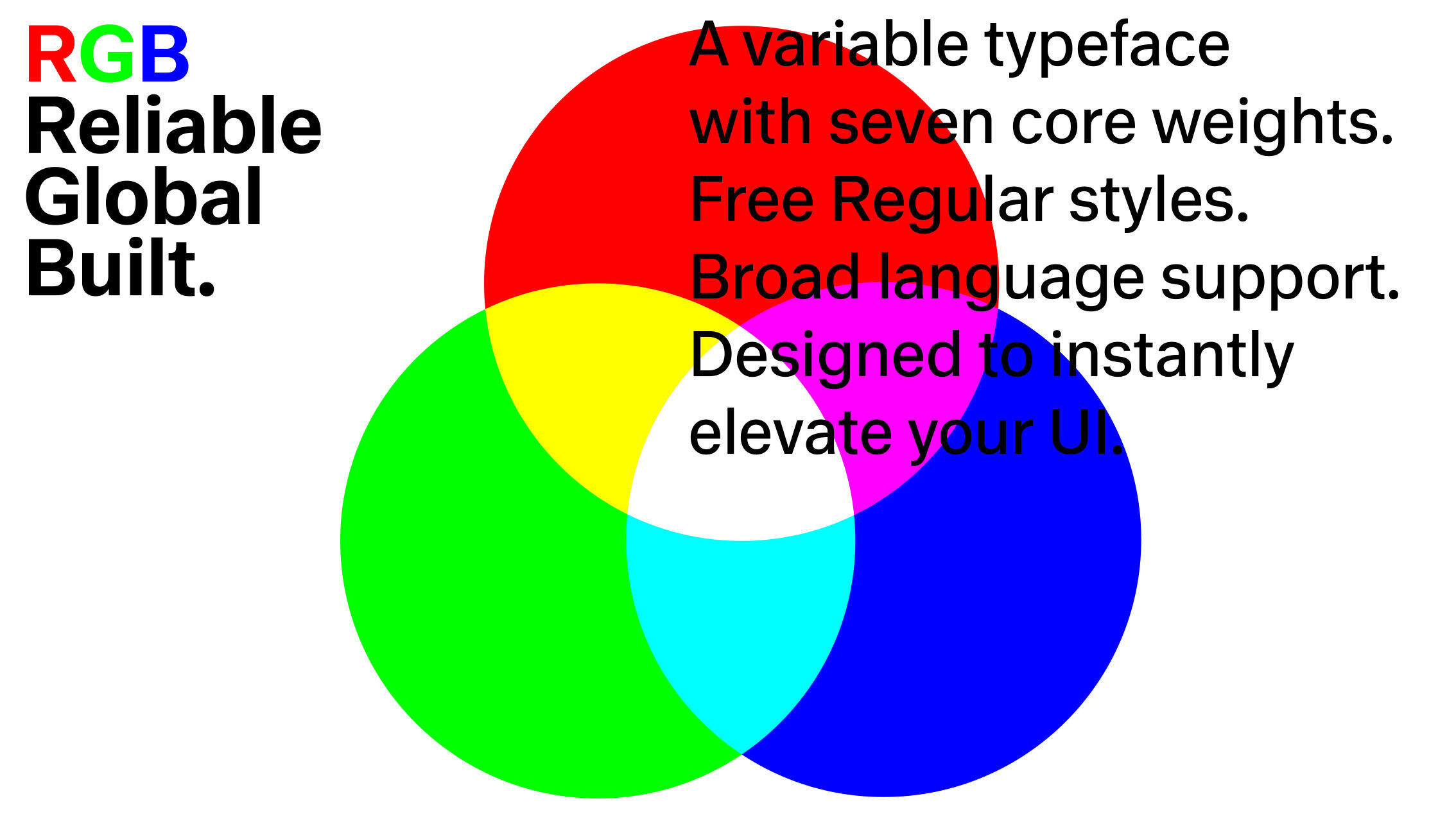 RGB
Reliable
Global
Built.

A variable typeface with seven core weights. Free Regular styles. Broad language support. Designed to instantly elevate your UI.